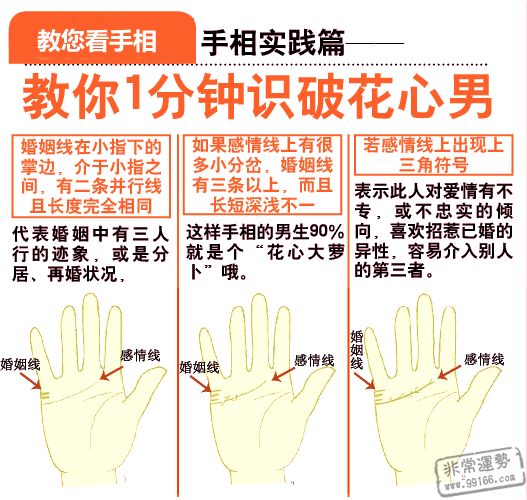 教您看手相

手相实践篇——

教你1分钟识破花心男

婚姻线在小指下的掌边，介于小指之间，有二条并行线且长度完全相同

代表婚姻中有三人行的迹象，或是分居、再婚状况，

婚姻线

感情线

如果感情线上有很多小分岔，婚姻线有三条以上，而且长短深浅不一

这样手相的男生90%就是个“花心大萝卜”哦。

婚姻线

感情线

若感情线上出现上三角符号

表示此人对爱情有不专，或不忠实的倾向，喜欢招惹已婚的异性，容易介入别人的第三者。

婚姻线

感情线

非常運勢
www.99166.com