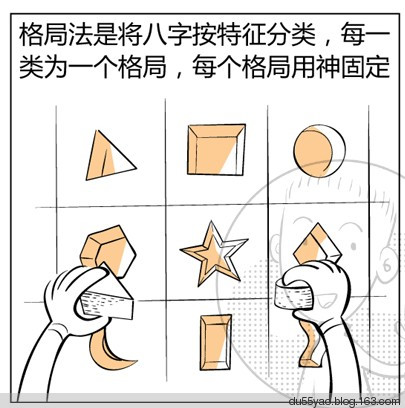 格局法是将八字按特征分类，每一类为一个格局，每个格局用神固定

du55yao.blog.163.com