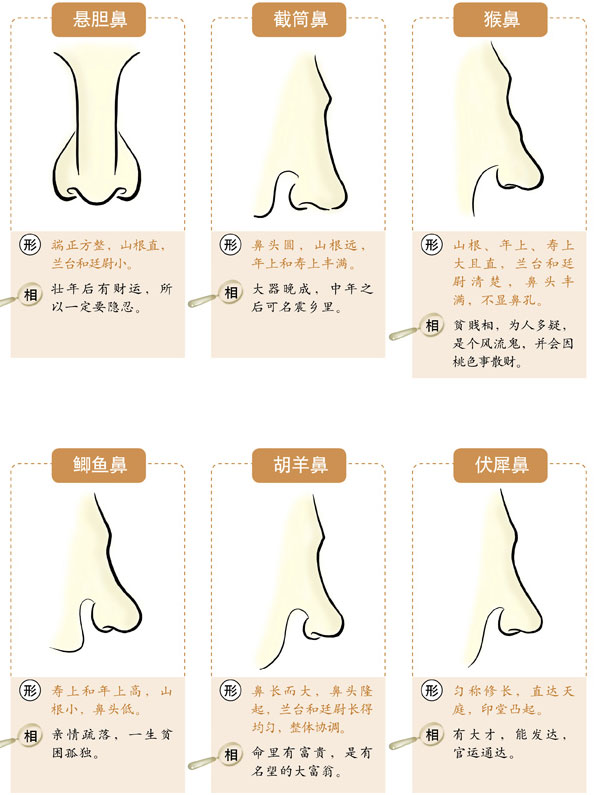 悬胆鼻

形 端正方整，山根直，兰台和廷尉小。

相 壮年后有财运，所以一定要隐忍。

截筒鼻

形 鼻头圆，山根远，年上和寿上丰满。

相 大器晚成，中年之后可名震乡里。

猴鼻

形 山根、年上、寿上大且直，兰台和廷尉清楚，鼻头丰满，不显鼻孔。

相 贫贱相，为人多疑，是个风流鬼，并会因桃色事散财。

鲫鱼鼻

形 寿上和年上高，山根小，鼻头低。

相 亲情疏落，一生贫困孤独。

胡羊鼻

形 鼻长而大，鼻头隆起，兰台和廷尉长得均匀，整体协调。

相 命里有富贵，是有名望的大富翁。

伏犀鼻

形 匀称修长，直达天庭，印堂凸起。

相 有大才，能发达，官运通达。